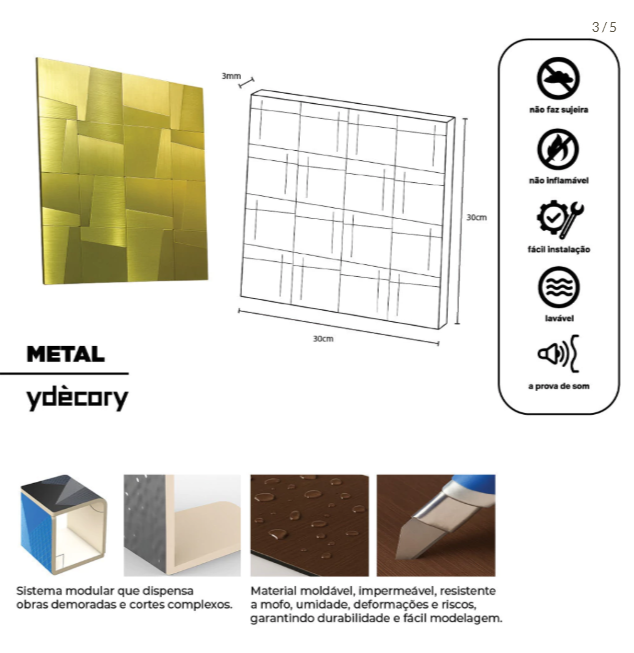 3 / 5

3mm

30cm

30cm

não faz sujeira

não inflamável

fácil instalação

lavável

a prova de som

METAL

ydècory

Sistema modular que dispensa obras demoradas e cortes complexos.

Material moldável, impermeável, resistente a mofo, umidade, deformações e riscos, garantindo durabilidade e fácil modelagem.