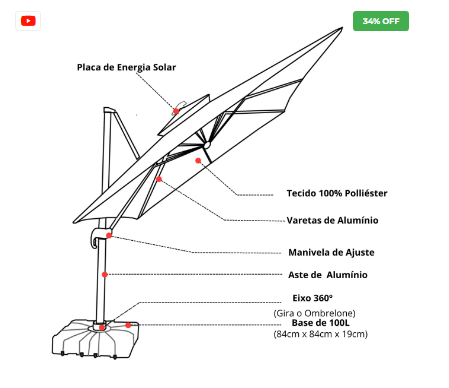 34% OFF

Placa de Energia Solar

Tecido 100% Polliéster

Varetas de Alumínio

Manivela de Ajuste

Aste de  Alumínio

Eixo 360º
(Gira o Ombrelone)

Base de 100L
(84cm x 84cm x 19cm)