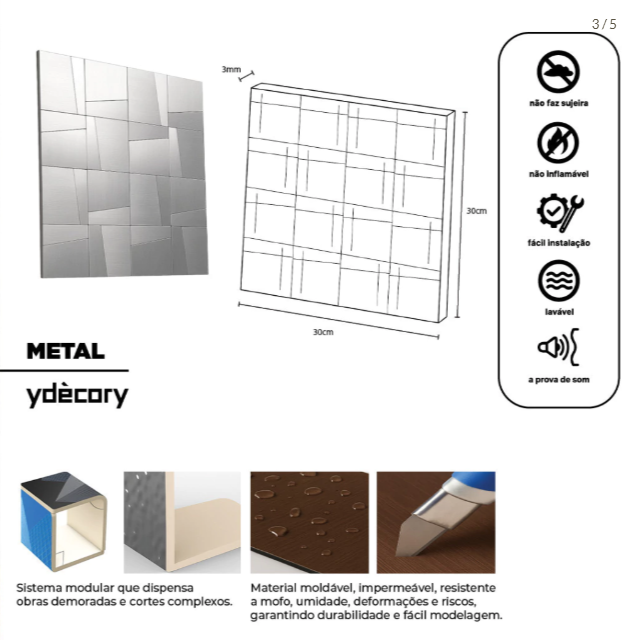 3 / 5

3mm

30cm

30cm

não faz sujeira

não inflamável

fácil instalação

lavável

a prova de som

METAL

ydècory

Sistema modular que dispensa obras demoradas e cortes complexos.

Material moldável, impermeável, resistente a mofo, umidade, deformações e riscos, garantindo durabilidade e fácil modelagem.