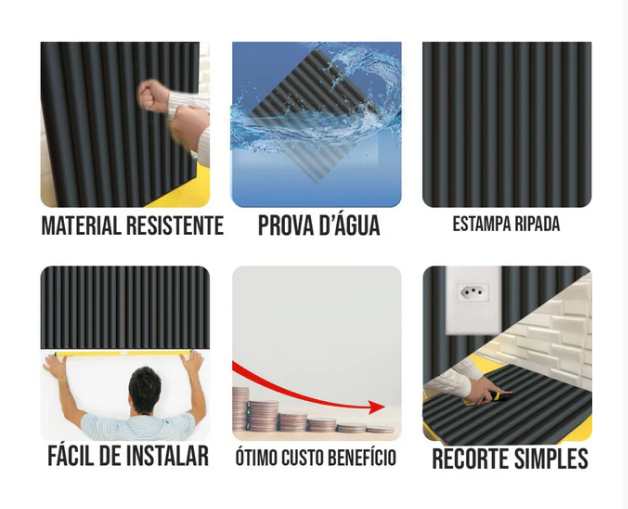 MATERIAL RESISTENTE

PROVA D'ÁGUA

ESTAMPA RIPADA

FÁCIL DE INSTALAR

ÓTIMO CUSTO BENEFÍCIO

RECORTE SIMPLES